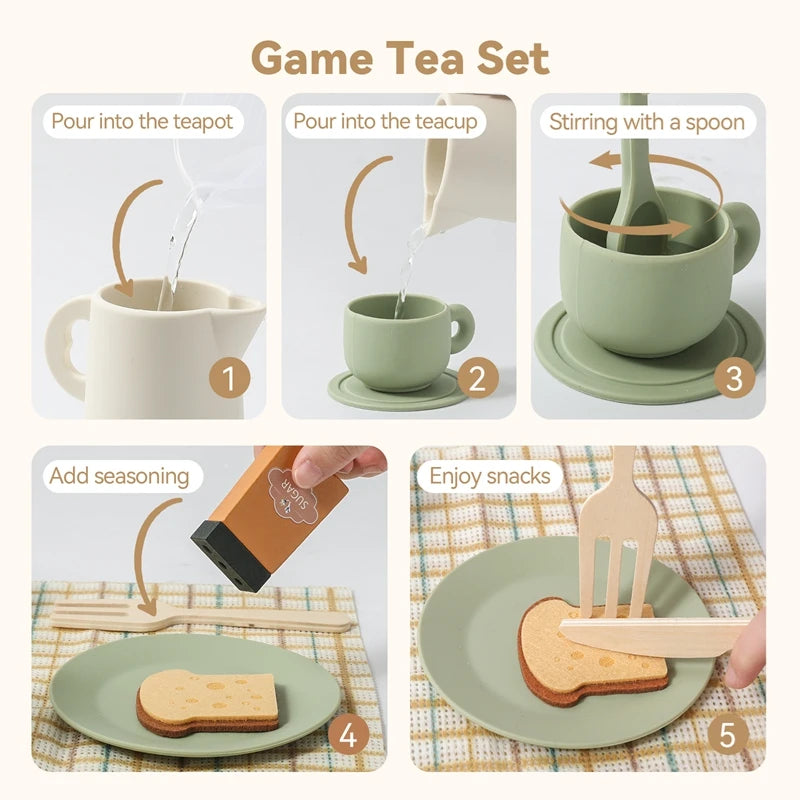 Game Tea Set

Pour into the teapot

1

Pour into the teacup

2

Stirring with a spoon

3

Add seasoning

SUGAR

4

Enjoy snacks

5